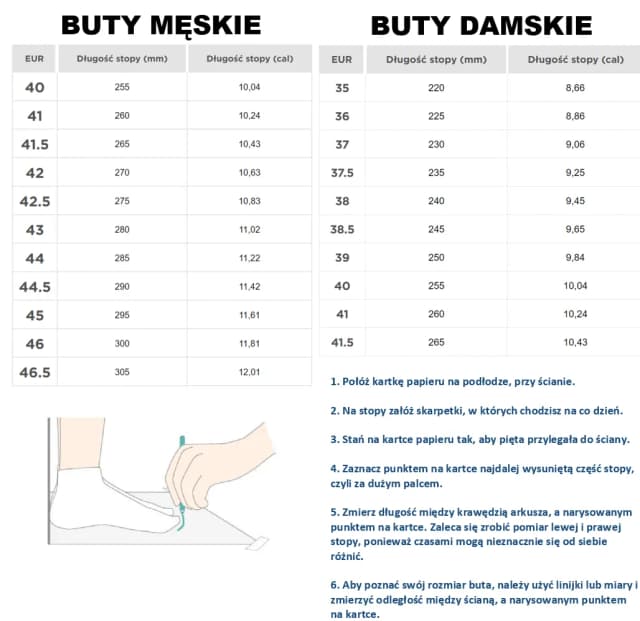 BUTY MĘSKIE

| EUR | Długość stopy (mm) | Długość stopy (cal) |
|---|---|---|
| 40 | 255 | 10,04 |
| 41 | 260 | 10,24 |
| 41.5 | 265 | 10,43 |
| 42 | 270 | 10,63 |
| 42.5 | 275 | 10,83 |
| 43 | 280 | 11,02 |
| 44 | 285 | 11,22 |
| 44.5 | 290 | 11,42 |
| 45 | 295 | 11,61 |
| 46 | 300 | 11,81 |
| 46.5 | 305 | 12,01 |

BUTY DAMSKIE

| EUR | Długość stopy (mm) | Długość stopy (cal) |
|---|---|---|
| 35 | 220 | 8,66 |
| 36 | 225 | 8,86 |
| 37 | 230 | 9,06 |
| 37.5 | 235 | 9,25 |
| 38 | 240 | 9,45 |
| 38.5 | 245 | 9,65 |
| 39 | 250 | 9,84 |
| 40 | 255 | 10,04 |
| 41 | 260 | 10,24 |
| 41.5 | 265 | 10,43 |

1. Połóż kartkę papieru na podłodze, przy ścianie.

2. Na stopy załóż skarpetki, w których chodzisz na co dzień.

3. Stań na kartce papieru tak, aby pięta przylegała do ściany.

4. Zaznacz punktem na kartce najdalej wysuniętą część stopy, czyli za dużym palcem.

5. Zmierz długość między krawędzią arkusza, a narysowanym punktem na kartce. Zaleca się zrobić pomiar lewej i prawej stopy, ponieważ czasami mogą nieznacznie się od siebie różnić.

6. Aby poznać swój rozmiar buta, należy użyć linijki lub miary i zmierzyć odległość między ścianą, a narysowanym punktem na kartce.